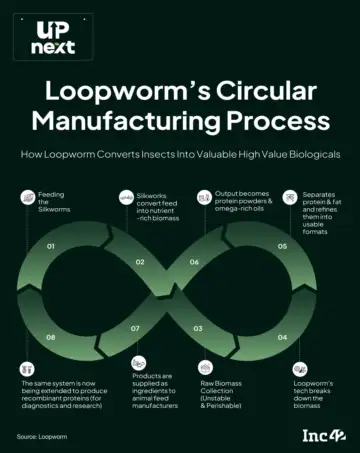 UP next

Loopworm's Circular Manufacturing Process

How Loopworm Converts Insects Into Valuable High Value Biologicals

Feeding the Silkworms

Silkworks convert feed into nutrient -rich biomass

Output becomes protein powders & omega-rich oils

Separates protein & fat and refines them into usable formats

01

02

06

05

08

07

03

04

The same system is now being extended to produce recombinant proteins (for diagnostics and research)

Products are supplied as ingredients to animal feed manufacturers

Raw Biomass Collection (Unstable & Perishable)

Loopworm's tech breaks down the biomass

Source: Loopworm

Inc42